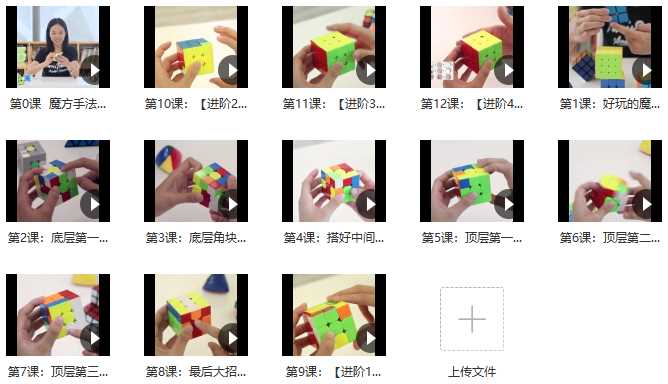 第0课 魔方手法...

第10课：【进阶2...

第11课：【进阶3...

第12课：【进阶4...

第1课：好玩的魔...

第2课：底层第一...

第3课：底层角块...

第4课：搭好中间...

第5课：顶层第一...

第6课：顶层第二...

第7课：顶层第三...

第8课：最后大招...

第9课：【进阶1...

上传文件